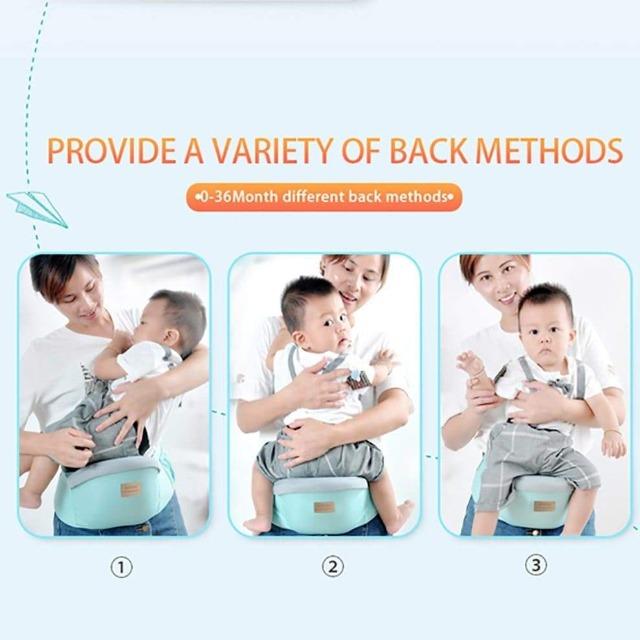 PROVIDE A VARIETY OF BACK METHODS

•0-36Month different back methods•

①

②

③