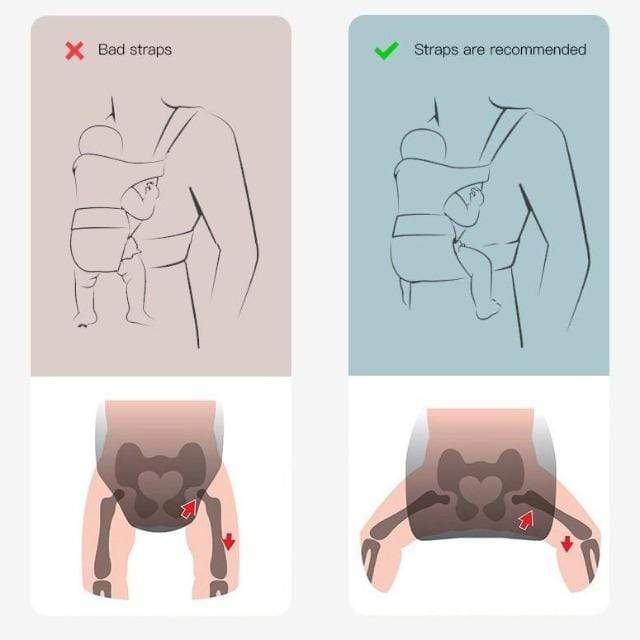 Bad straps

Straps are recommended