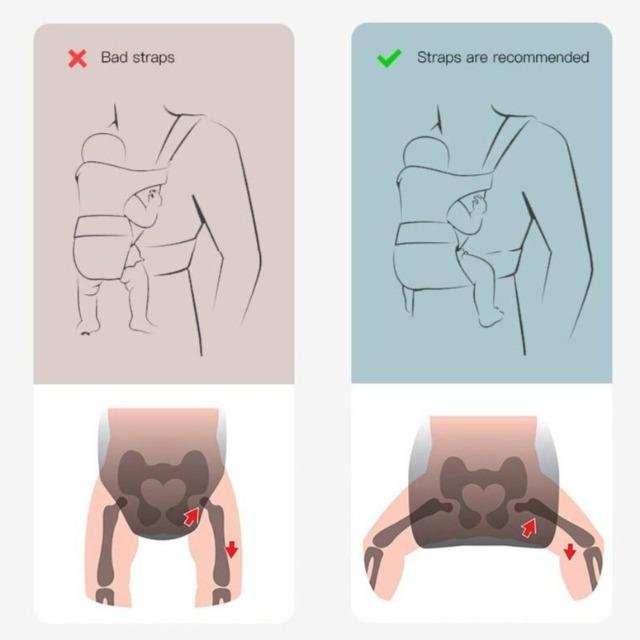 Bad straps

Straps are recommended